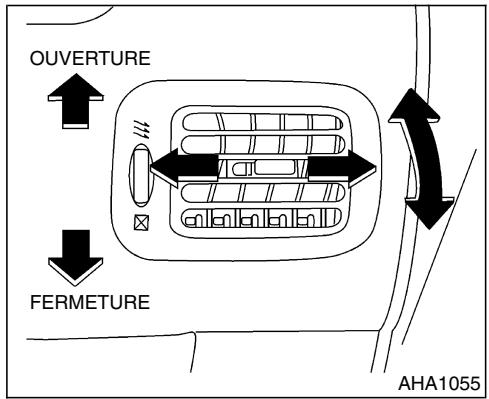 OUVERTURE

FERMETURE

AHA1055