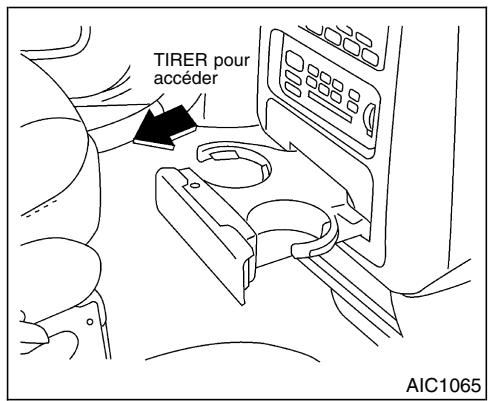 TIRER pour accéder

AIC1065