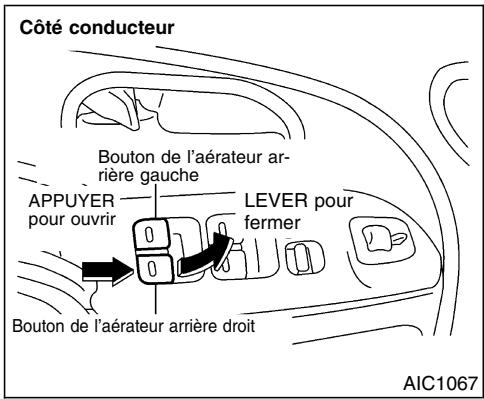 Côté conducteur

Bouton de l'aérateur arrière gauche

APPUYER pour ouvrir

LEVER pour fermer

Bouton de l'aérateur arrière droit

AIC1067