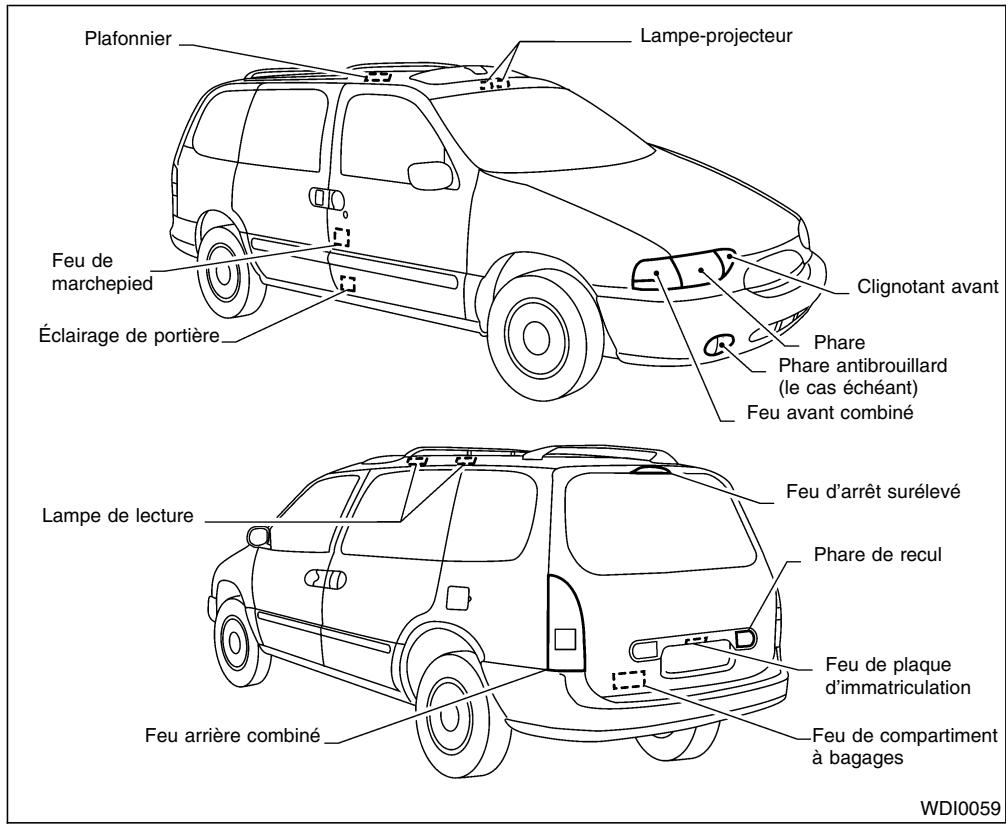 Plafonnier

Lampe-projecteur

Feu de marchepied

Éclairage de portière

Clignotant avant

Phare

Phare antibrouillard (le cas échéant)

Feu avant combiné

Lampe de lecture

Feu d'arrêt surélevé

Phare de recul

Feu de plaque d'immatriculation

Feu arrière combiné

Feu de compartiment à bagages

WDI0059