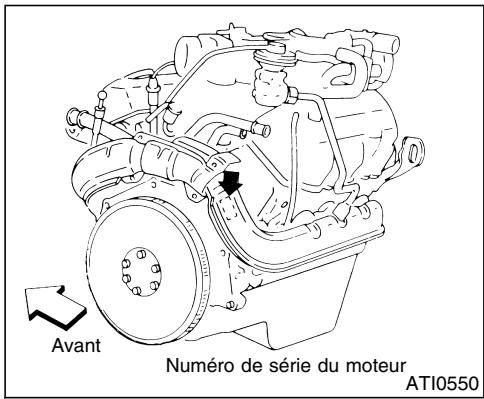 Avant

Numéro de série du moteur

ATI0550