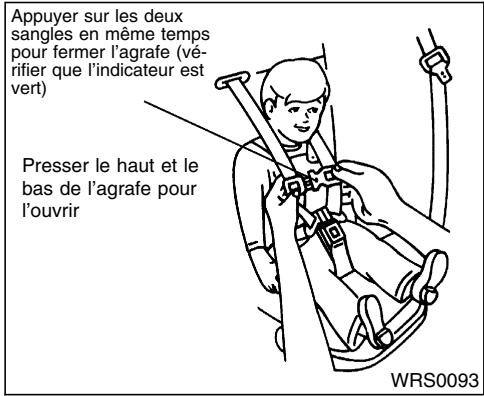 Appuyer sur les deux sangles en même temps pour fermer l'agrafe (vérifier que l'indicateur est vert)

Presser le haut et le bas de l'agrafe pour l'ouvrir

WRS0093