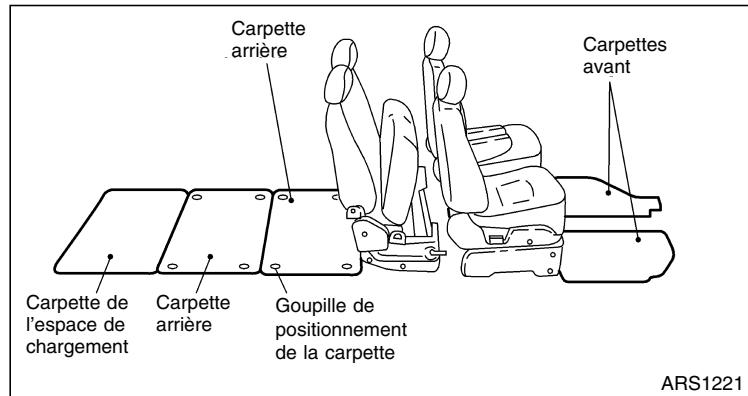 Carpette arrière

Carpettes avant

Carpette de l'espace de chargement

Carpette arrière

Goupille de positionnement de la carpette

ARS1221