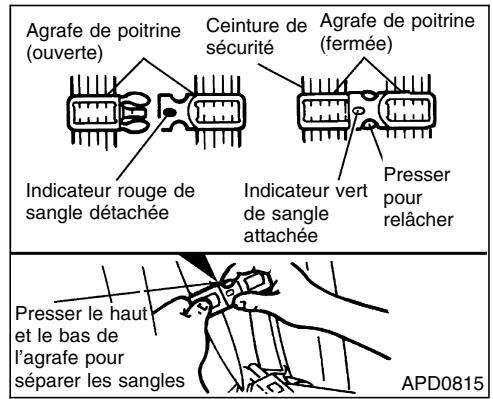 Agrafe de poitrine (ouverte)

Ceinture de sécurité

Agrafe de poitrine (fermée)

Indicateur rouge de sangle détachée

Indicateur vert de sangle attachée

Presser pour relâcher

Presser le haut et le bas de l'agrafe pour séparer les sangles

APD0815