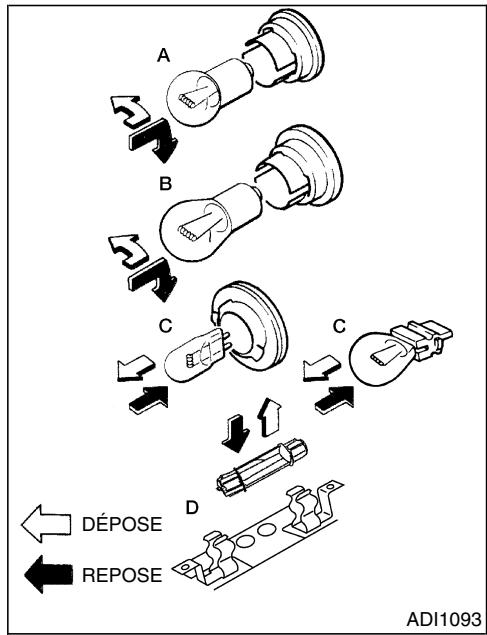 A

B

C

C

D

DÉPOSE

REPOSE

ADI1093