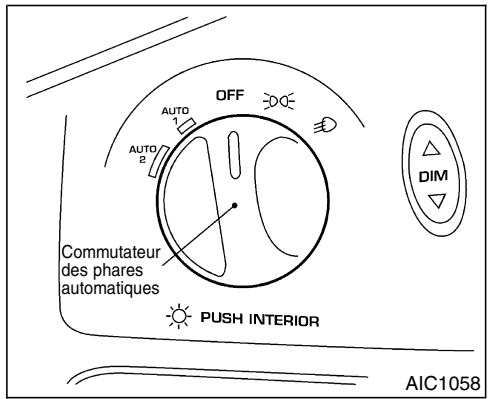 OFF

AUTO 1

AUTO 2

DIM

Commutateur des phares automatiques

PUSH INTERIOR

AIC1058