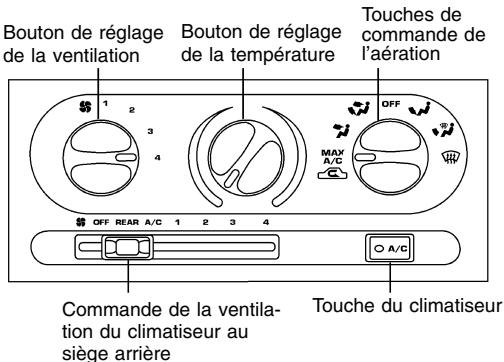 Bouton de réglage de la ventilation

Bouton de réglage de la température

Touches de commande de l'aération

1
2
3
4

OFF

MAX A/C

OFF REAR A/C 1 2 3 4

A/C

Commande de la ventilation du climatiseur au siège arrière

Touche du climatiseur