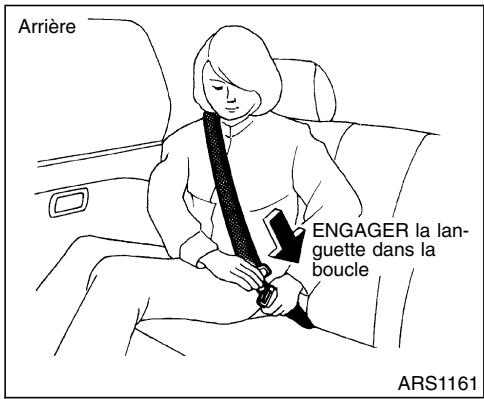 Arrière

ENGAGER la languette dans la boucle

ARS1161