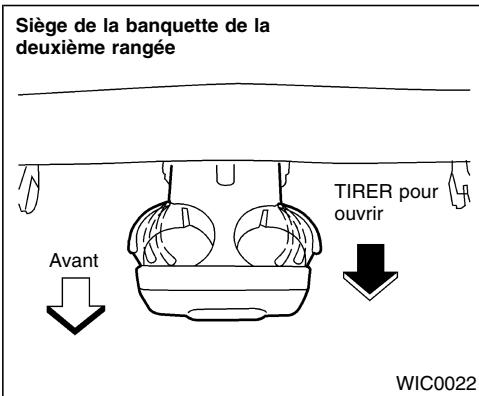 Siège de la banquette de la deuxième rangée

TIRER pour ouvrir

Avant

WIC0022