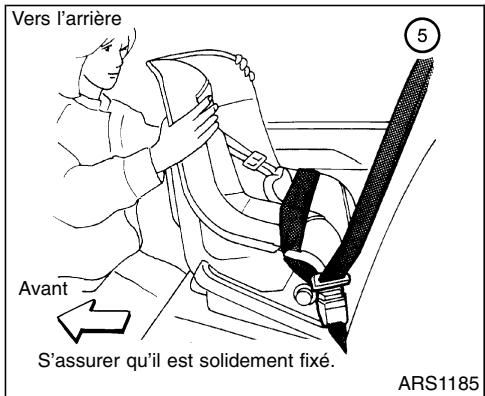 Vers l’arrière

5

Avant

S’assurer qu’il est solidement fixé.

ARS1185