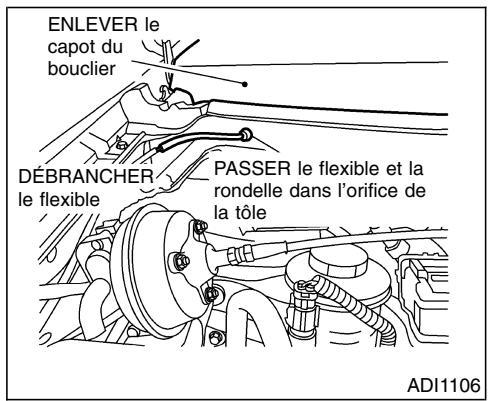 ENLEVER le capot du bouclier

DÉBRANCHER le flexible

PASSER le flexible et la rondelle dans l'orifice de la tôle

ADI1106