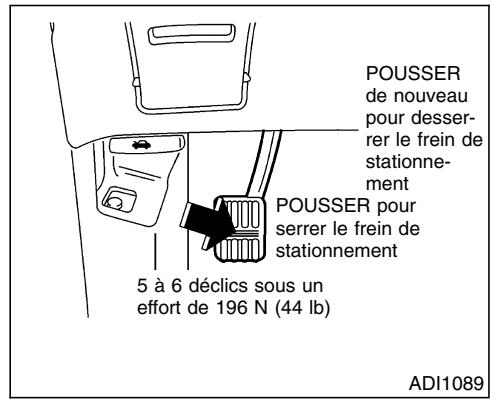 POUSSER de nouveau pour desserrer le frein de stationnement

POUSSER pour serrer le frein de stationnement

5 à 6 déclics sous un effort de 196 N (44 lb)

ADI1089