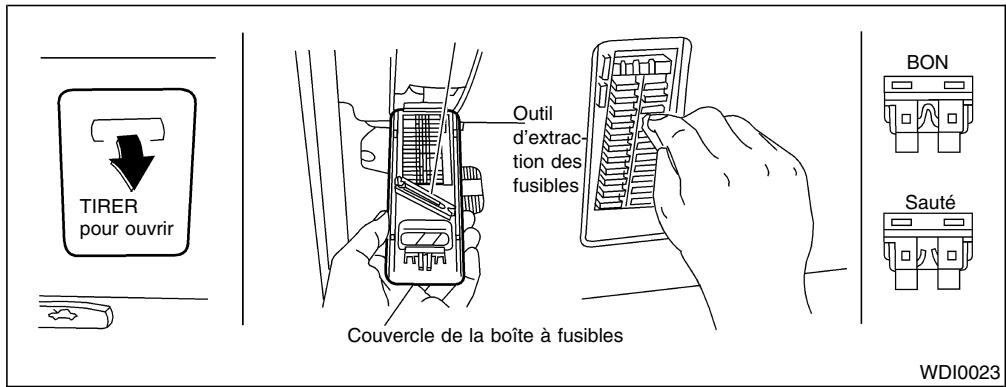 TIRER
pour ouvrir

Outil d'extraction des fusibles

Couvercle de la boîte à fusibles

BON

Sauté

WDI0023