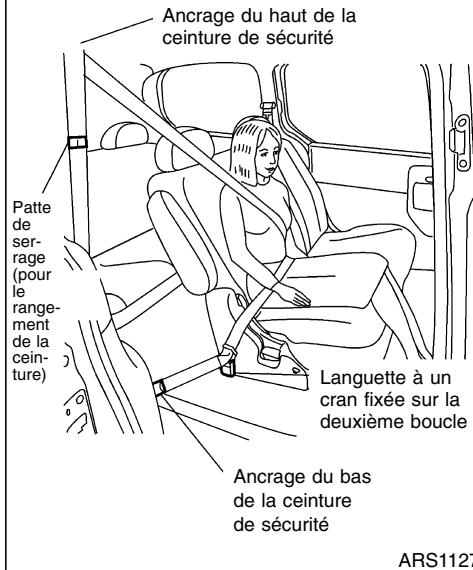 Ancrage du haut de la ceinture de sécurité

Patte de serrage (pour le rangement de la ceinture)

Languette à un cran fixée sur la deuxième boucle

Ancrage du bas de la ceinture de sécurité

ARS1127