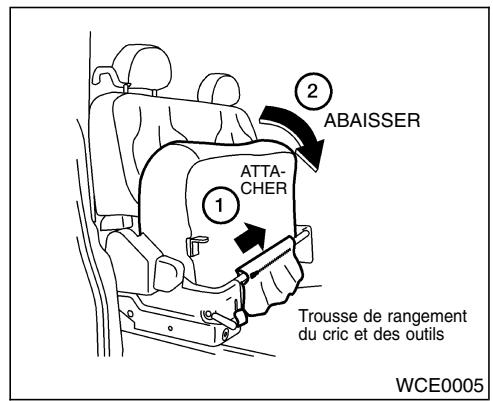 2
ABAISSER
ATTACHER
1
Trousse de rangement du cric et des outils
WCE0005