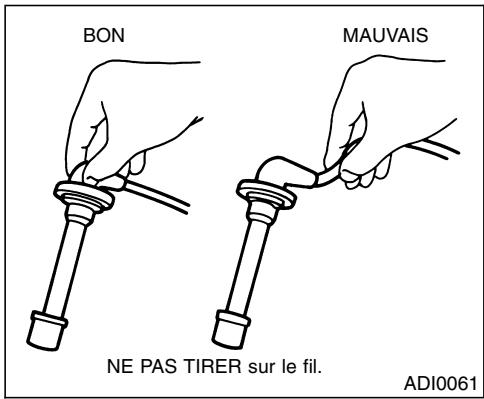 BON

MAUVAIS

NE PAS TIRER sur le fil.

ADI0061