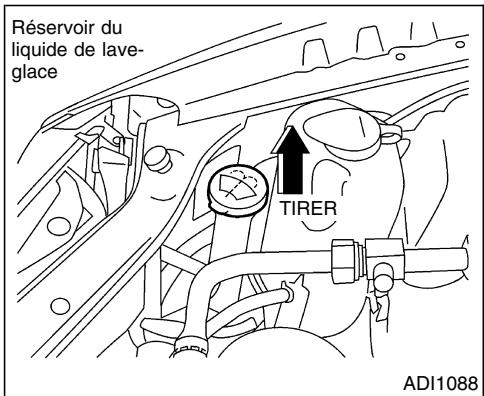 Réservoir du liquide de lave-glace

TIRER

ADI1088