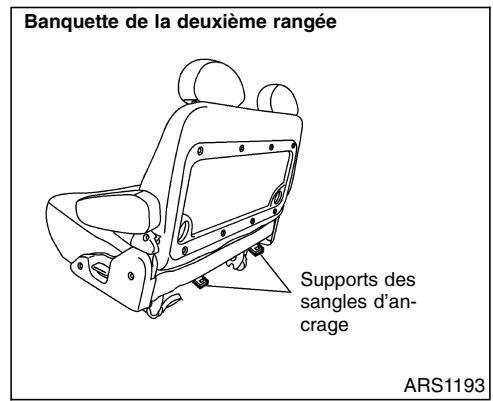 Banquette de la deuxième rangée

Supports des sangles d'ancrage

ARS1193