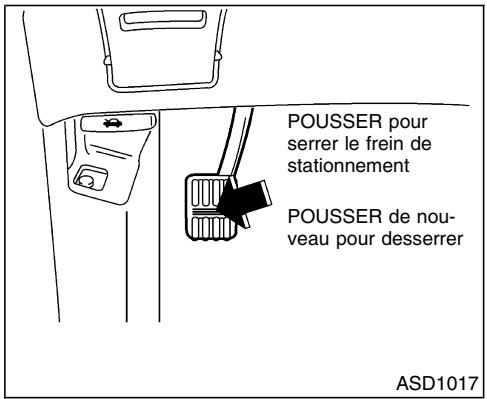 POUSSER pour serrer le frein de stationnement

POUSSER de nouveau pour desserrer

ASD1017