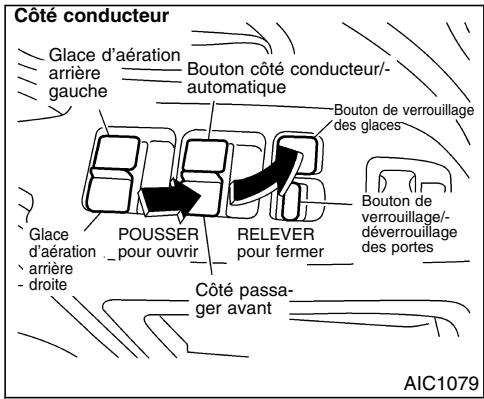 Côté conducteur

Glace d'aération arrière gauche

Bouton côté conducteur/-automatique

Bouton de verrouillage des glaces

Bouton de verrouillage/-déverrouillage des portes

Glace d'aération arrière droite

POUSSER pour ouvrir

RELEVER pour fermer

Côté passager avant

AIC1079