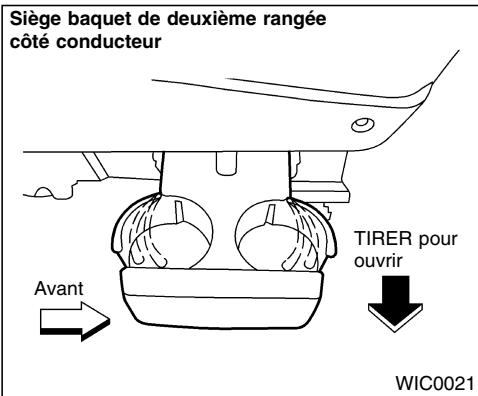 Siège baquet de deuxième rangée côté conducteur

TIRER pour ouvrir

Avant

WIC0021