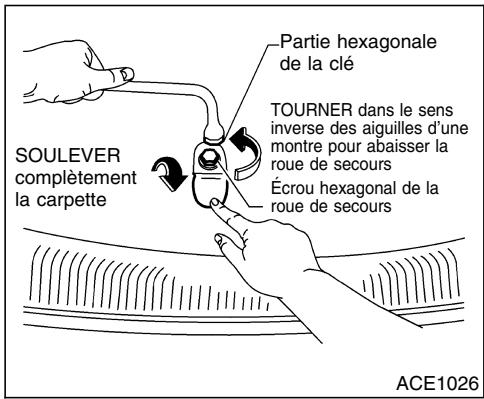 Partie hexagonale de la clé

TOURNER dans le sens inverse des aiguilles d'une montre pour abaisser la roue de secours

SOULEVER complètement la carpette

Écrou hexagonal de la roue de secours

ACE1026