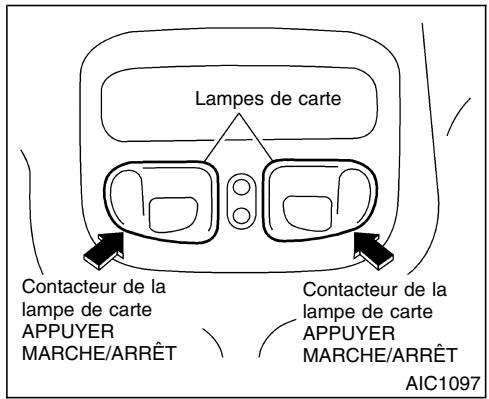 Lampes de carte

Contacteur de la lampe de carte APPUYER MARCHE/ARRÊT

Contacteur de la lampe de carte APPUYER MARCHE/ARRÊT

AIC1097