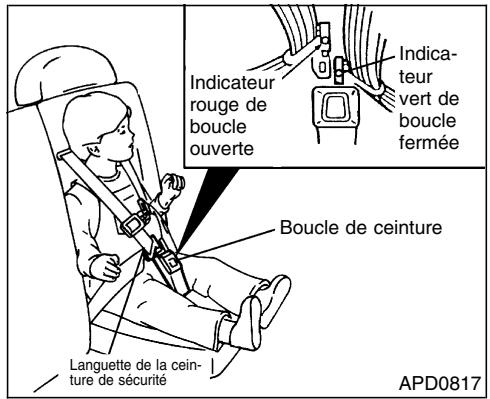 Indicateur rouge de boucle ouverte

Indicateur vert de boucle fermée

Boucle de ceinture

Languette de la ceinture de sécurité

APD0817