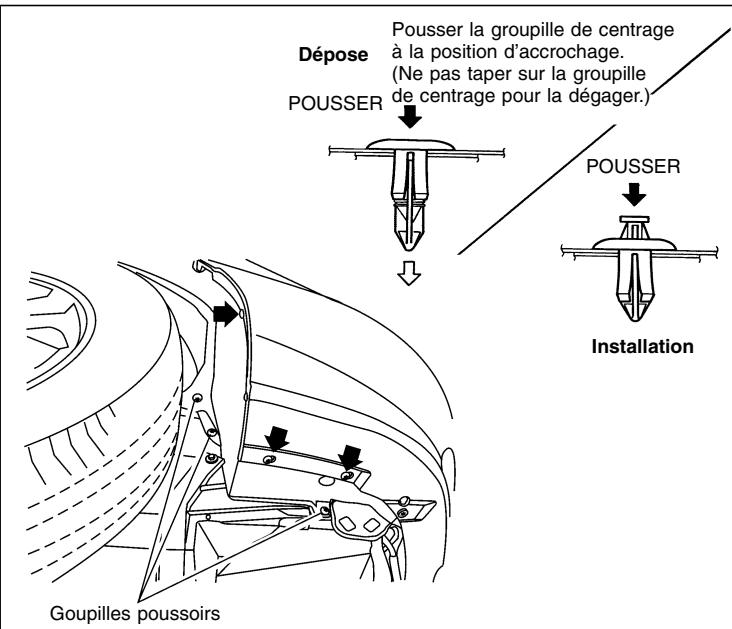 Dépose

Pousser la groupille de centrage à la position d'accrochage. (Ne pas taper sur la groupille de centrage pour la dégager.)

POUSSER

POUSSER

Installation

Goupilles poussoirs