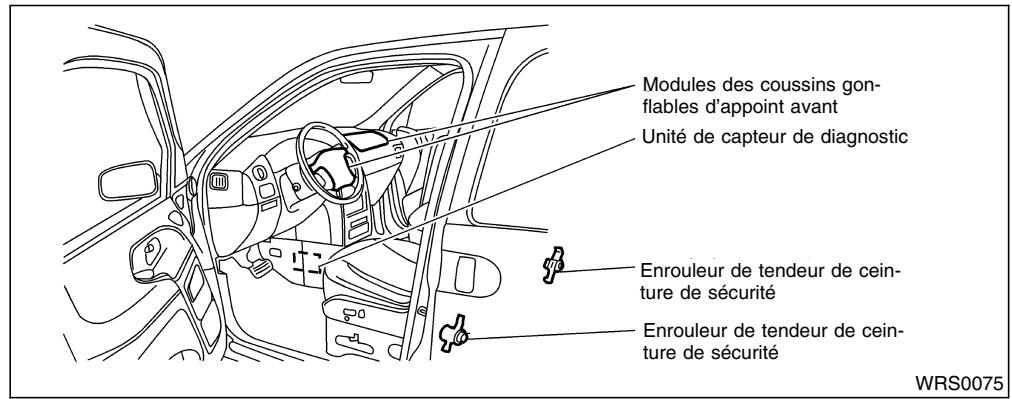 Modules des coussins gonflables d'appoint avant

Unité de capteur de diagnostic

Enrouleur de tendeur de ceinture de sécurité

Enrouleur de tendeur de ceinture de sécurité

WRS0075