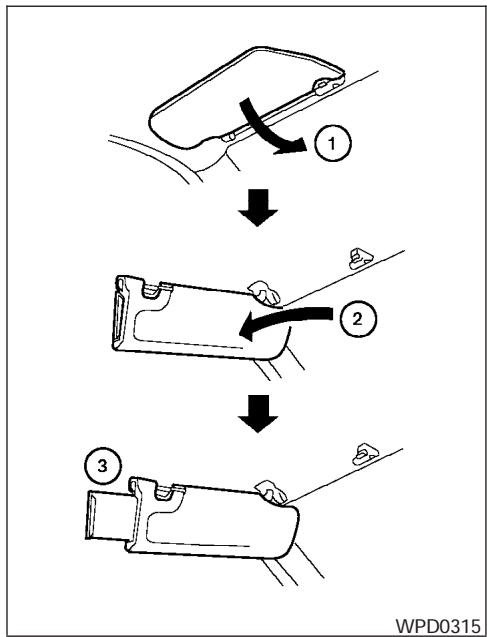 1

2

3

WPD0315