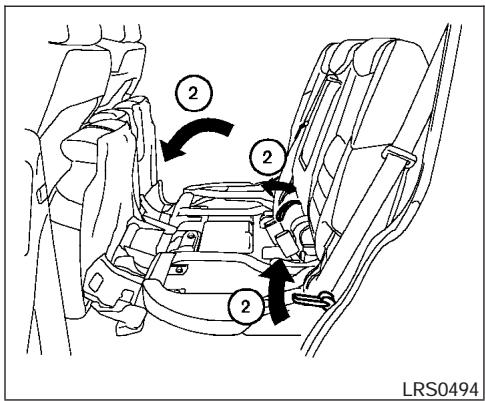 2
2
2
LRS0494