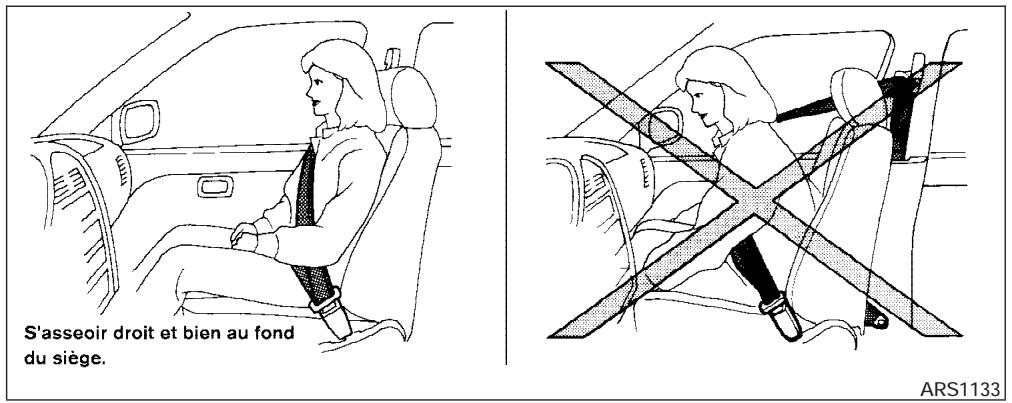 S'asseoir droit et bien au fond du siège.

ARS1133