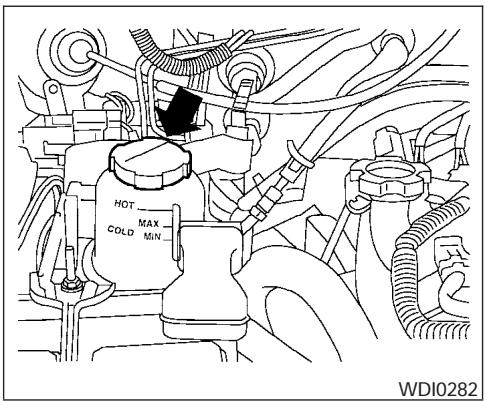 HOT
MAX
COLD
MIN
WDI0282