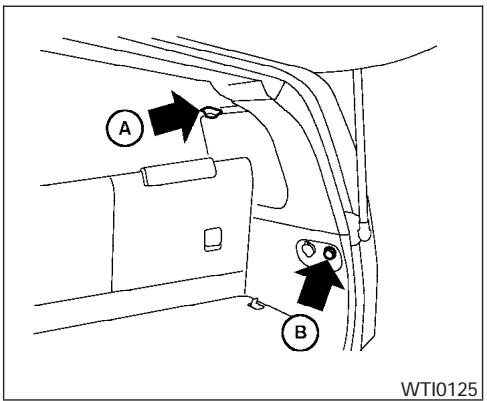 A

B

WTI0125