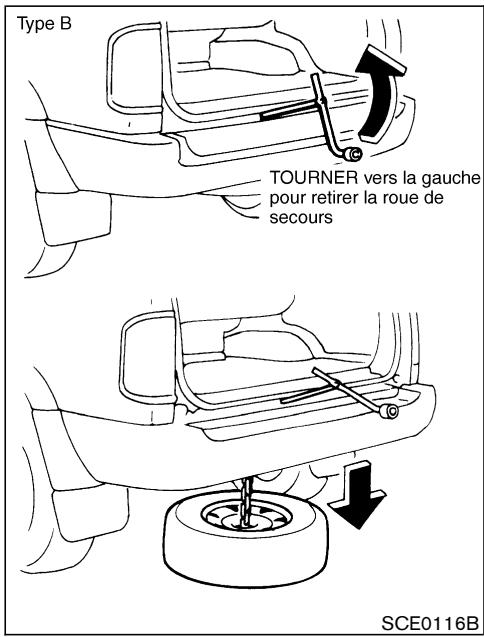 Type B

TOURNER vers la gauche pour retirer la roue de secours

SCE0116B