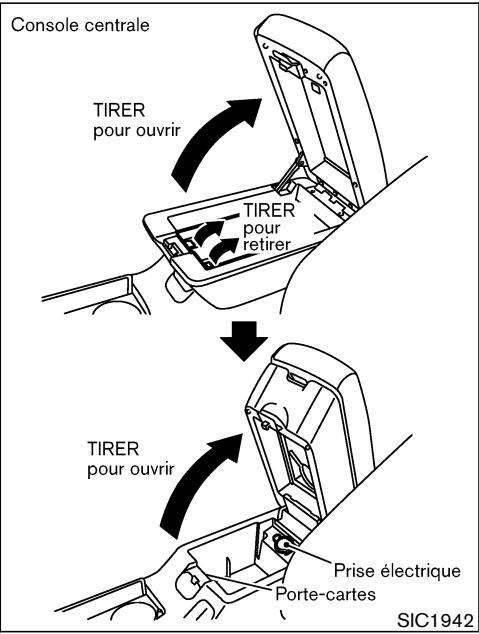 Console centrale

TIRER
pour ouvrir

TIRER
pour
retirer

TIRER
pour ouvrir

Prise électrique

Porte-cartes

SIC1942