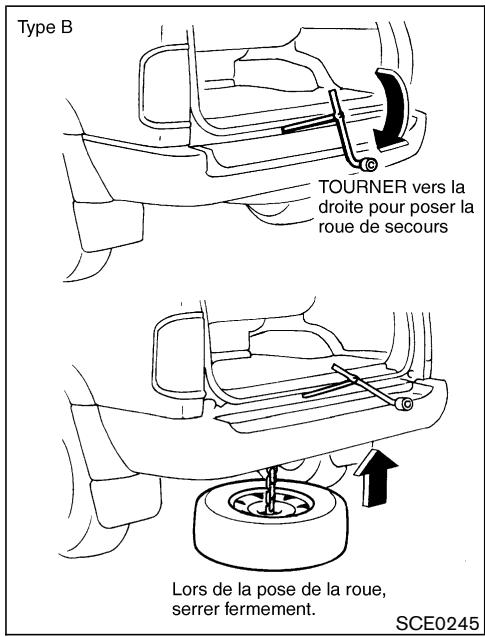 Type B

TOURNER vers la droite pour poser la roue de secours

Lors de la pose de la roue, serrer fermement.

SCE0245