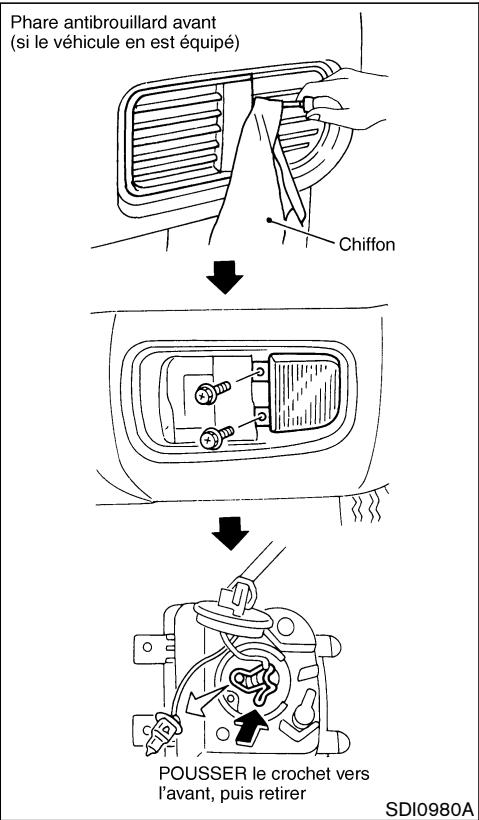 Phare antibrouillard avant
(si le véhicule en est équipé)

Chiffon

POUSSER le crochet vers l'avant, puis retirer

SDI0980A