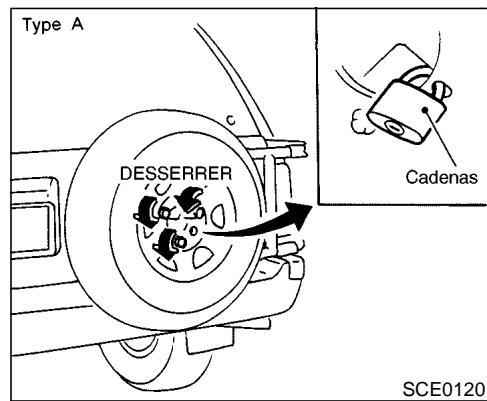 Type A

DESSERRER

Cadenas

SCE0120