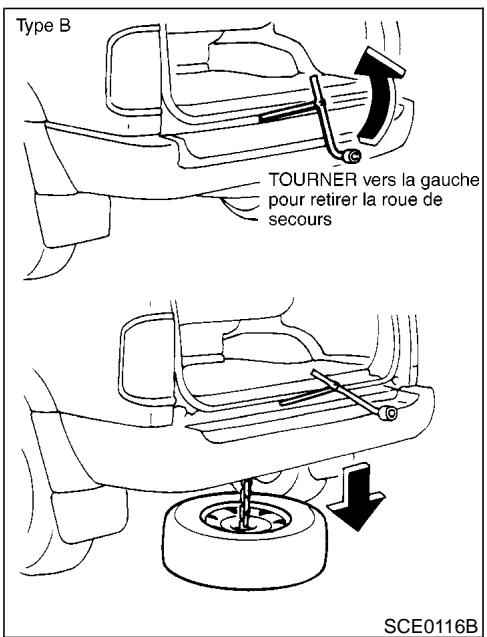 Type B

TOURNER vers la gauche pour retirer la roue de secours

SCE0116B