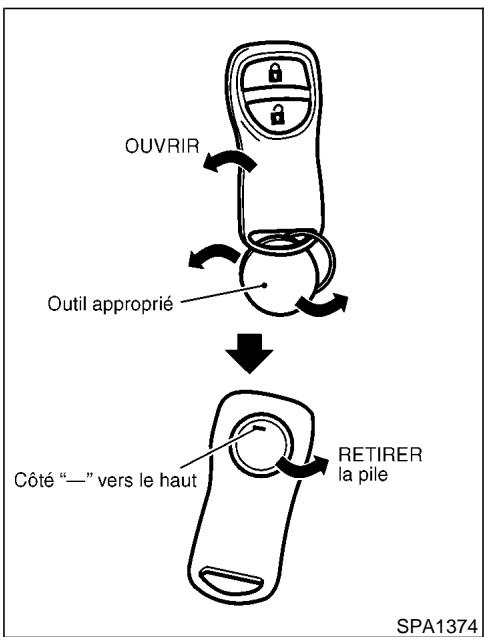 OUVRIR

Outil approprié

Côté "—" vers le haut

RETIRER la pile

SPA1374