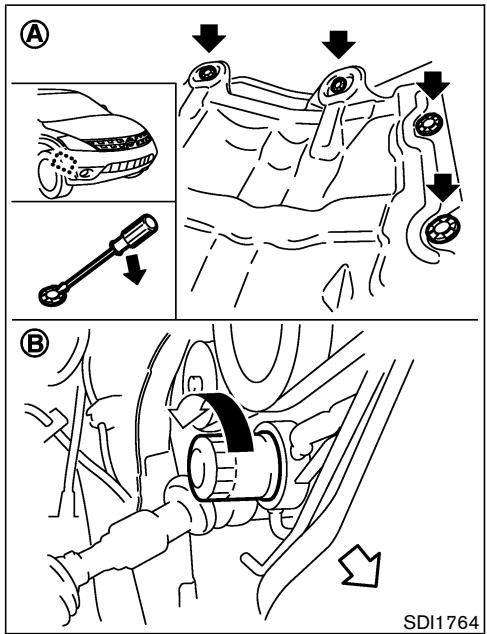 A

B

SDI1764