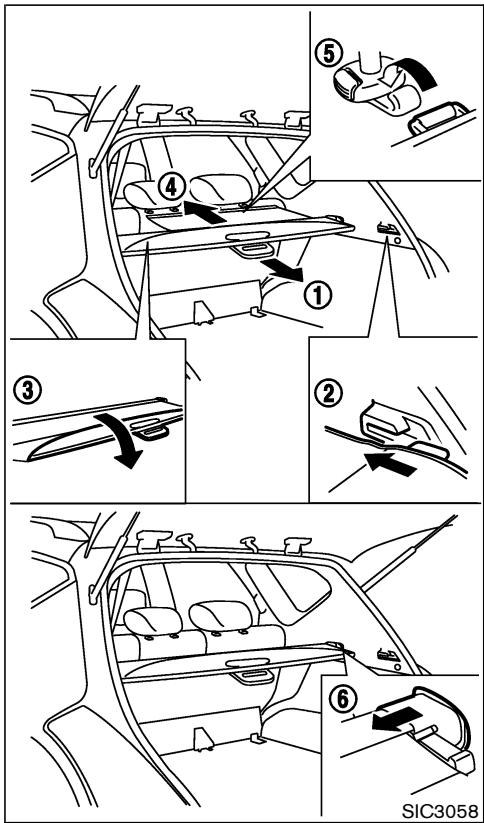 5
4
1
3
2
6
SIC3058