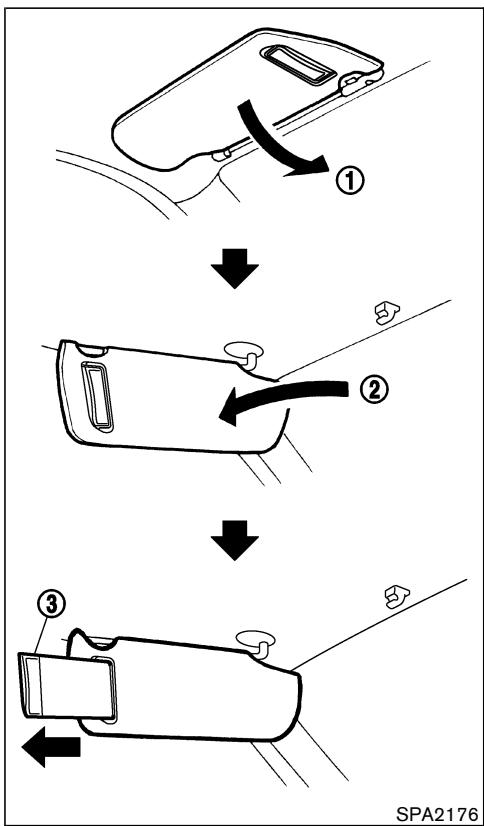 ①

②

③

SPA2176