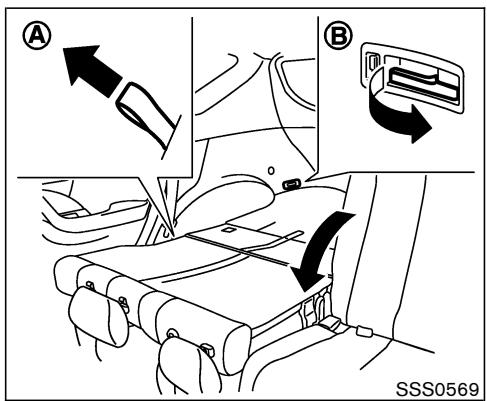 A
B
SSS0569