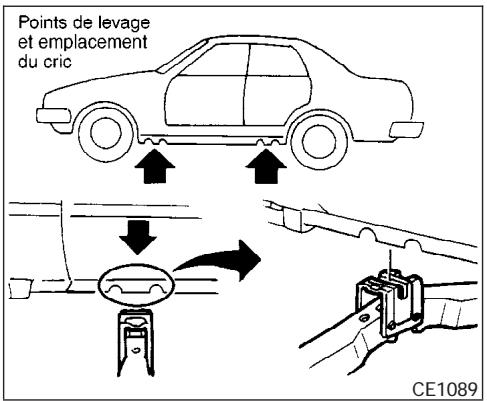 Points de levage et emplacement du cric

CE1089