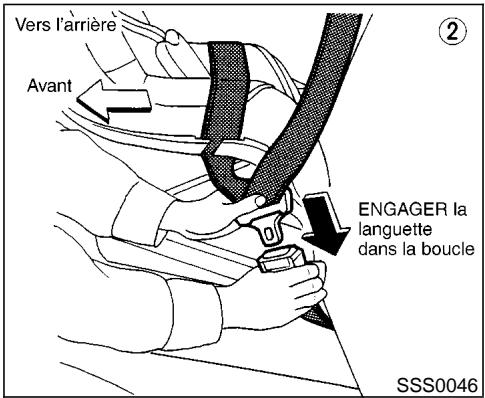 Vers l'arrière

②

Avant

ENGAGER la languette dans la boucle

SSS0046