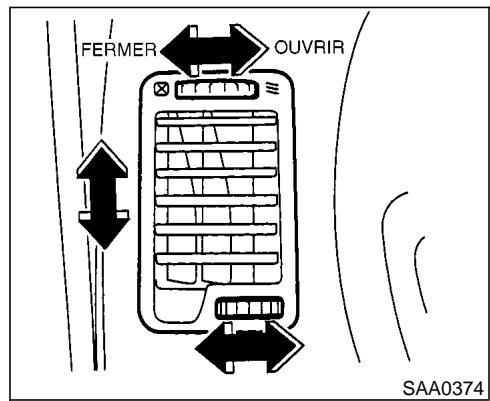 FERMER
OUVRIR
SAA0374