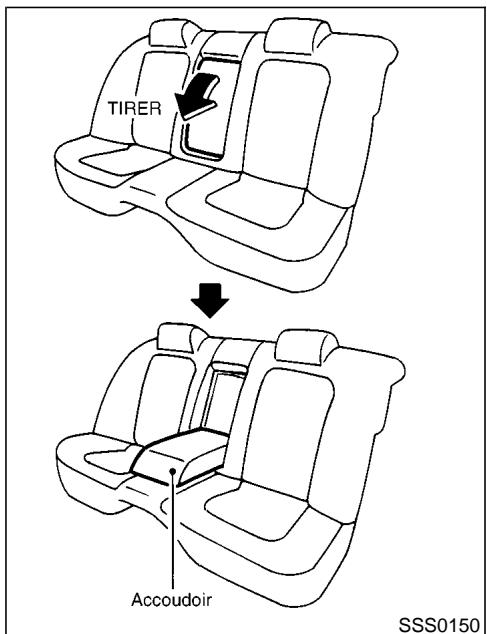 TIRER

Accoudoir

SSS0150